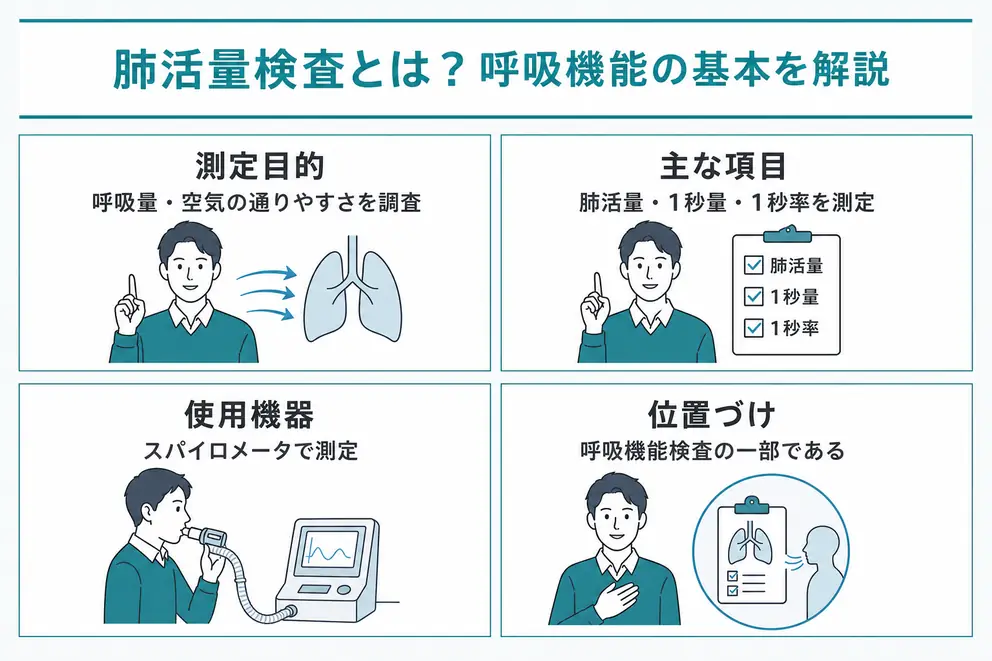 肺活量検査とは？呼吸機能の基本を解説

測定目的

呼吸量・空気の通りやすさを調査

主な項目

肺活量・1秒量・1秒率を測定

肺活量
1秒量
1秒率

使用機器

スパイロメータで測定

位置づけ

呼吸機能検査の一部である