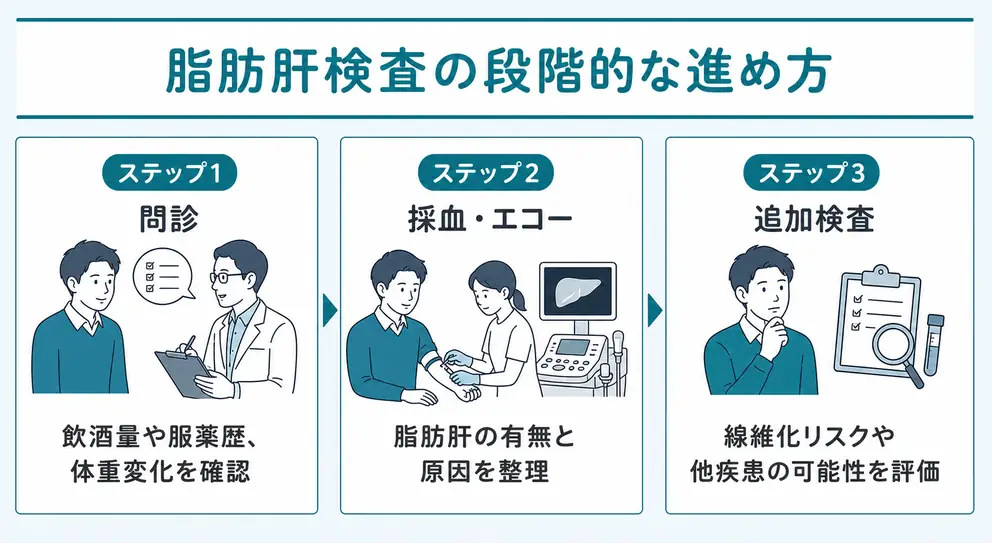 脂肪肝検査の段階的な進め方

ステップ1
問診
飲酒量や服薬歴、体重変化を確認

ステップ2
採血・エコー
脂肪肝の有無と原因を整理

ステップ3
追加検査
線維化リスクや他疾患の可能性を評価