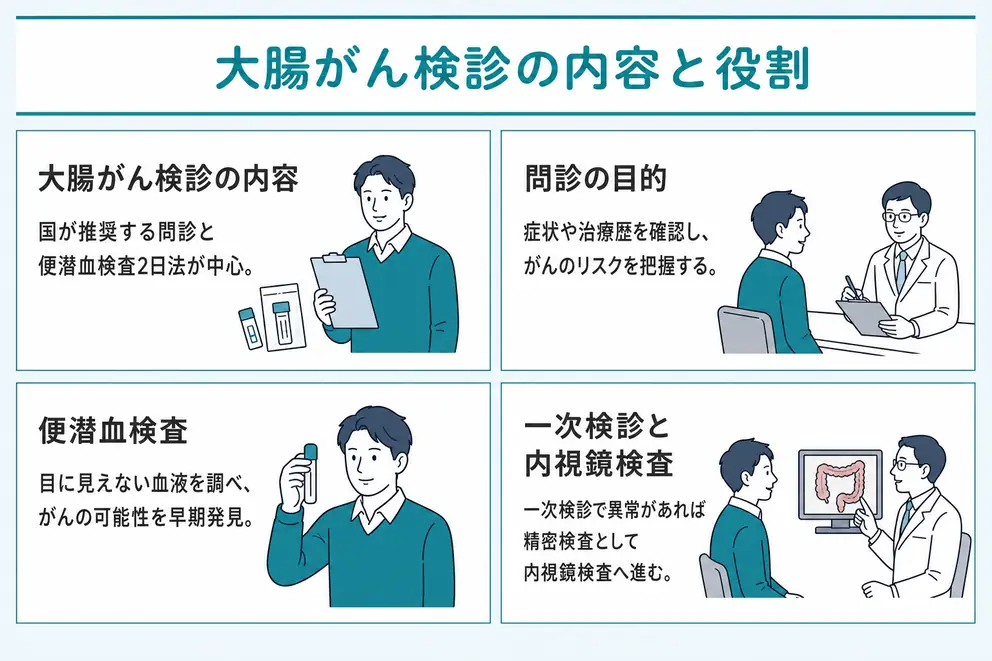 大腸がん検診の内容と役割

大腸がん検診の内容

国が推奨する問診と便潜血検査2日法が中心。

問診の目的

症状や治療歴を確認し、がんのリスクを把握する。

便潜血検査

目に見えない血液を調べ、がんの可能性を早期発見。

一次検診と内視鏡検査

一次検診で異常があれば精密検査として内視鏡検査へ進む。