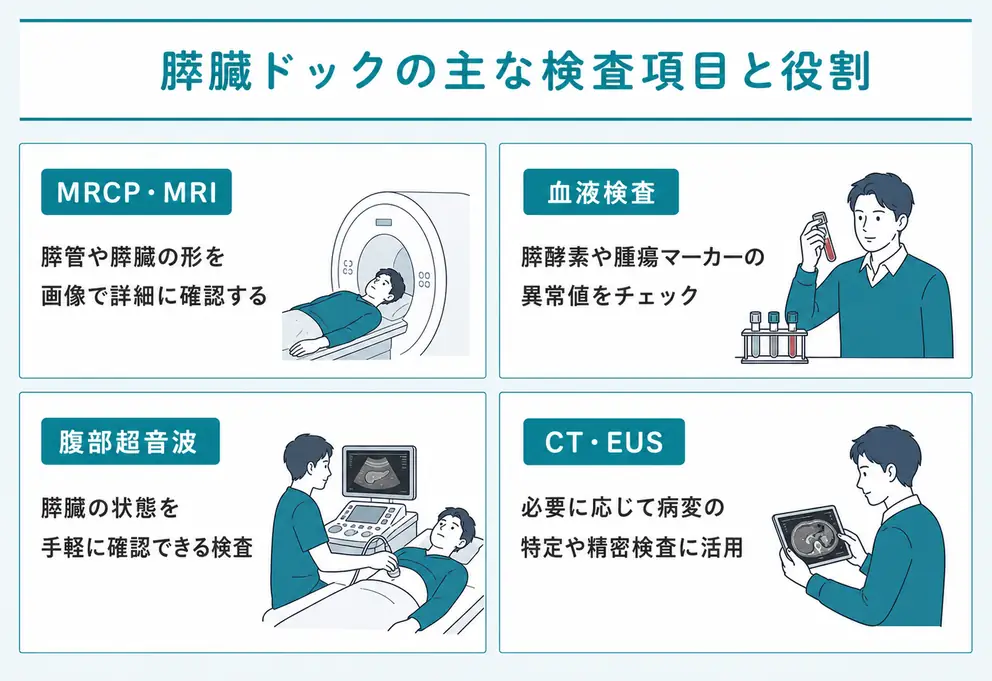 膵臓ドックの主な検査項目と役割

MRCP・MRI

膵管や膵臓の形を画像で詳細に確認する

血液検査

膵酵素や腫瘍マーカーの異常値をチェック

腹部超音波

膵臓の状態を手軽に確認できる検査

CT・EUS

必要に応じて病変の特定や精密検査に活用